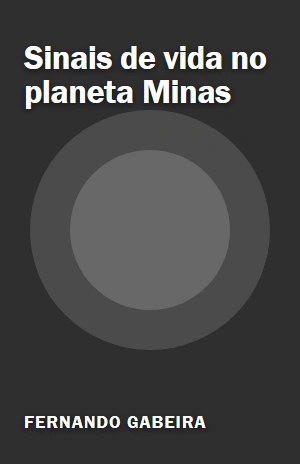 Sinais de vida no planeta Minas

FERNANDO GABEIRA